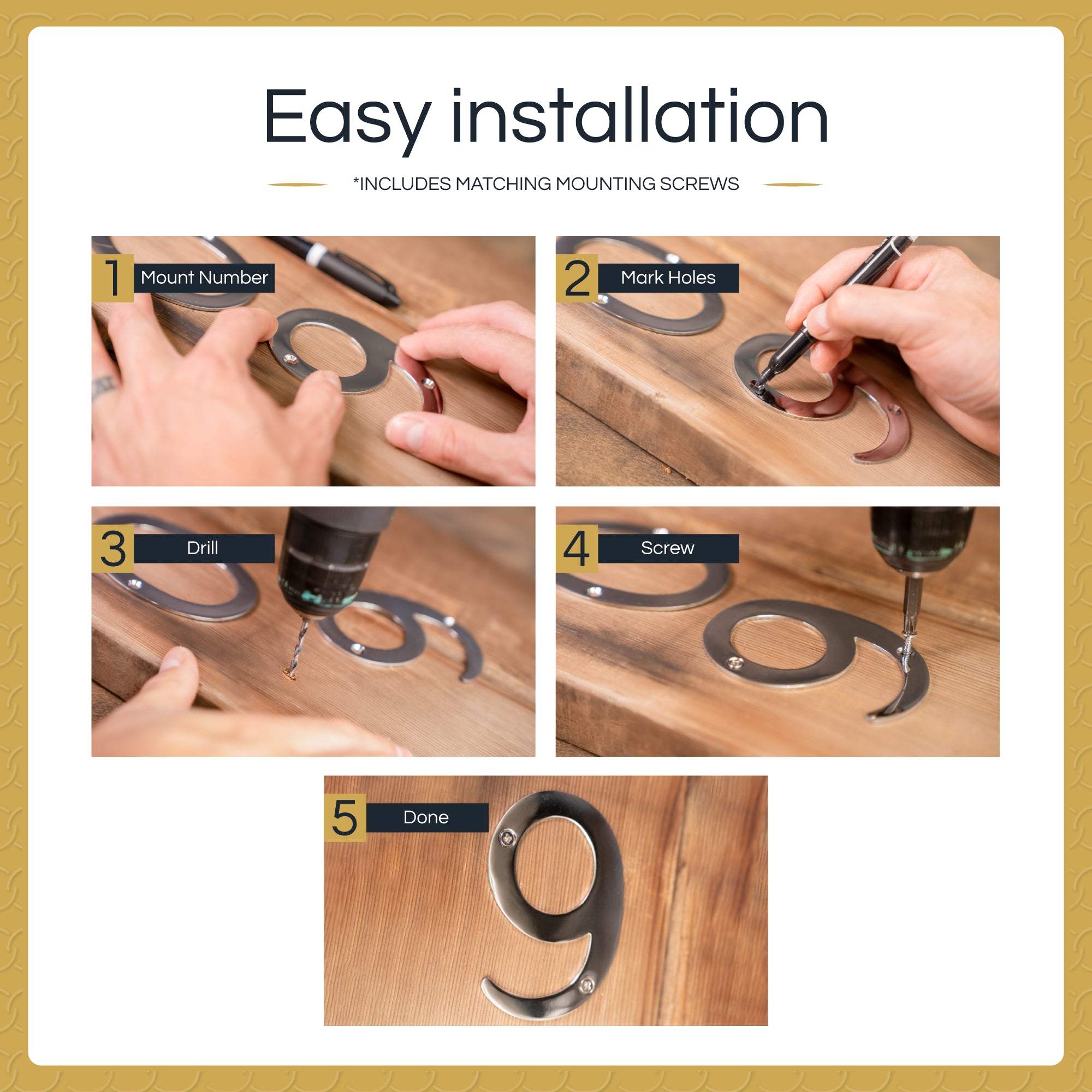 Easy installation

*INCLUDES MATCHING MOUNTING SCREWS

1 Mount Number

2 Mark Holes

3 Drill

4 Screw

5 Done